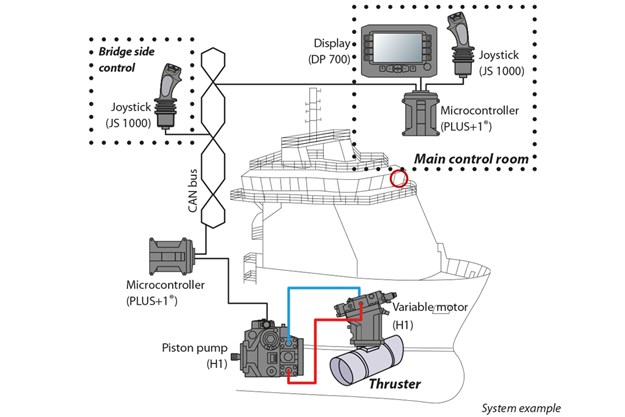 Bridge side control

Joystick (JS 1000)

Display (DP 700)

Joystick (JS 1000)

Microcontroller (PLUS+1®)

Main control room

CAN bus

Microcontroller (PLUS+1®)

Variable motor (H1)

Piston pump (H1)

Thruster

System example